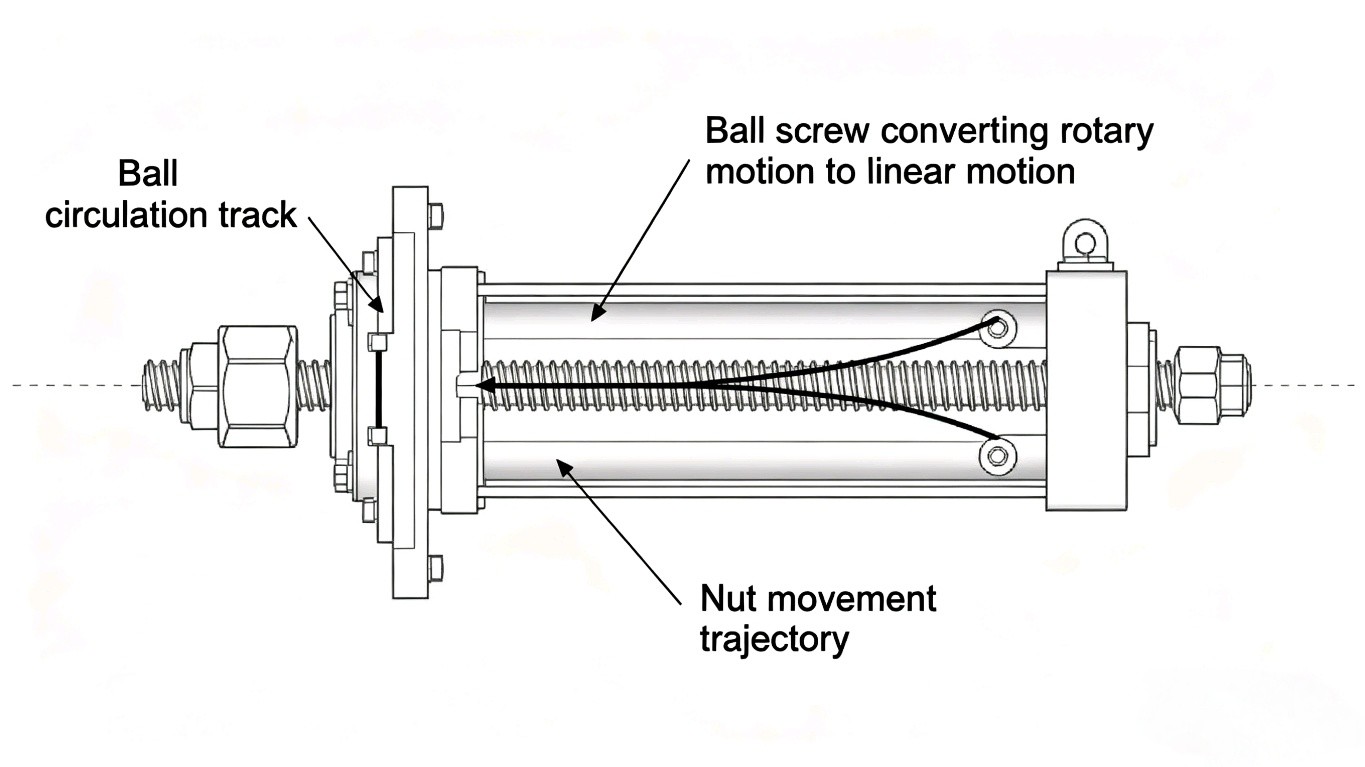 Ball circulation track

Ball screw converting rotary motion to linear motion

Nut movement trajectory